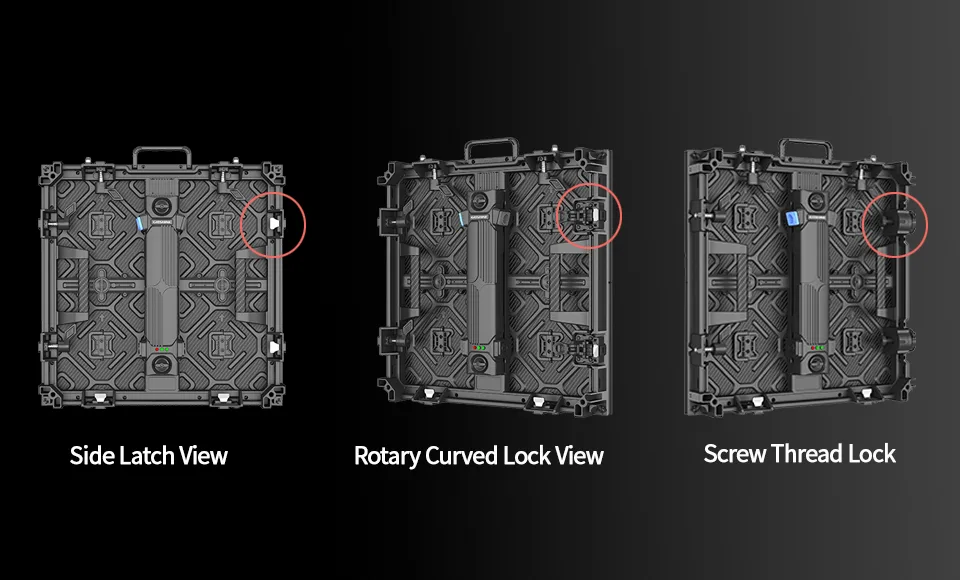 Side Latch View

Rotary Curved Lock View

Screw Thread Lock